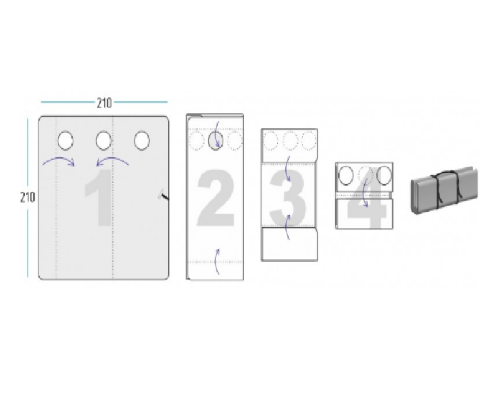 210

210

1

2

3

4